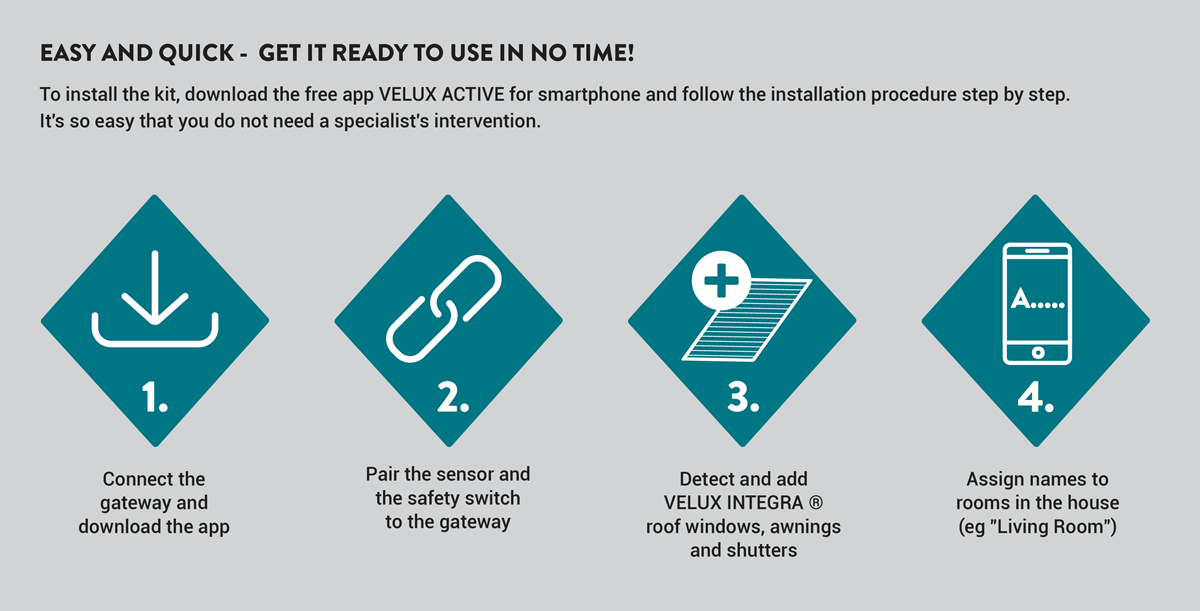 EASY AND QUICK - GET IT READY TO USE IN NO TIME!

To install the kit, download the free app VELUX ACTIVE for smartphone and follow the installation procedure step by step. It's so easy that you do not need a specialist's intervention.

1.

Connect the gateway and download the app

2.

Pair the sensor and the safety switch to the gateway

3.

Detect and add VELUX INTEGRA ® roof windows, awnings and shutters

A.....

4.

Assign names to rooms in the house (eg "Living Room")